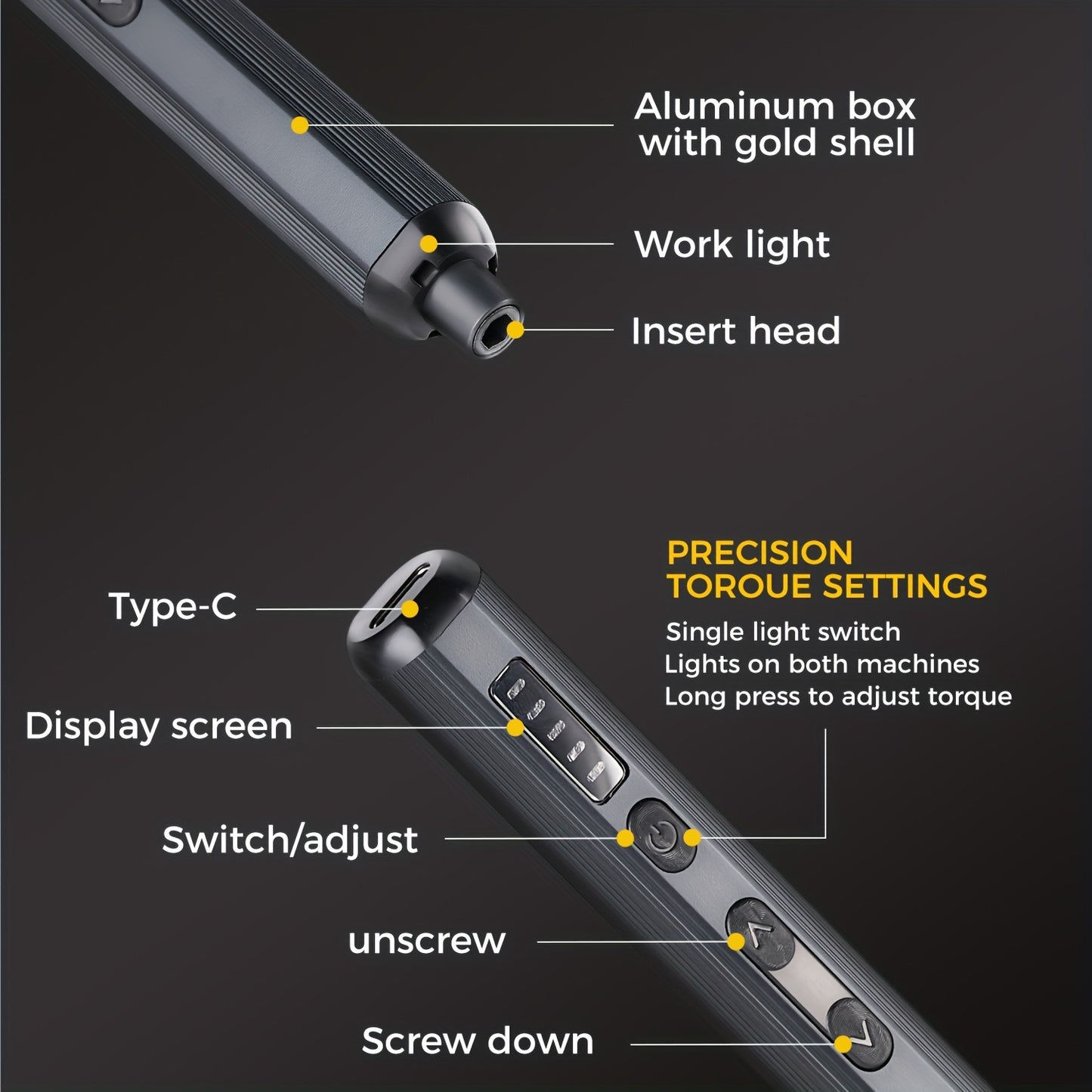 Aluminum box with gold shell

Work light

Insert head

PRECISION TOROUE SETTINGS

Single light switch
Lights on both machines
Long press to adjust torque

Type-C

Display screen

Switch/adjust

unscrew

Screw down